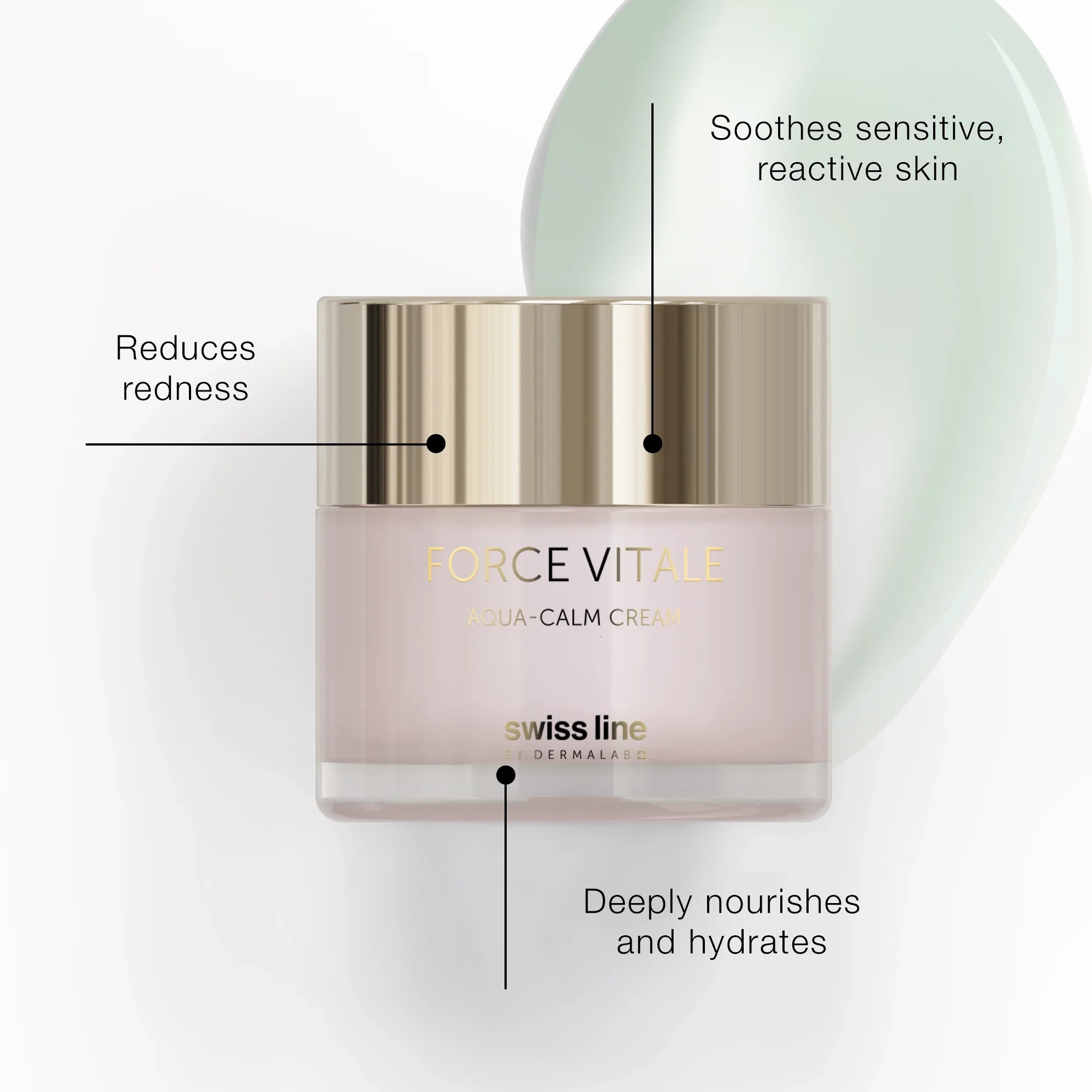 Soothes sensitive, reactive skin

Reduces redness

FORCE VITALE

AQUA-CALM CREAM

swiss line

BY DERMALAB

Deeply nourishes and hydrates