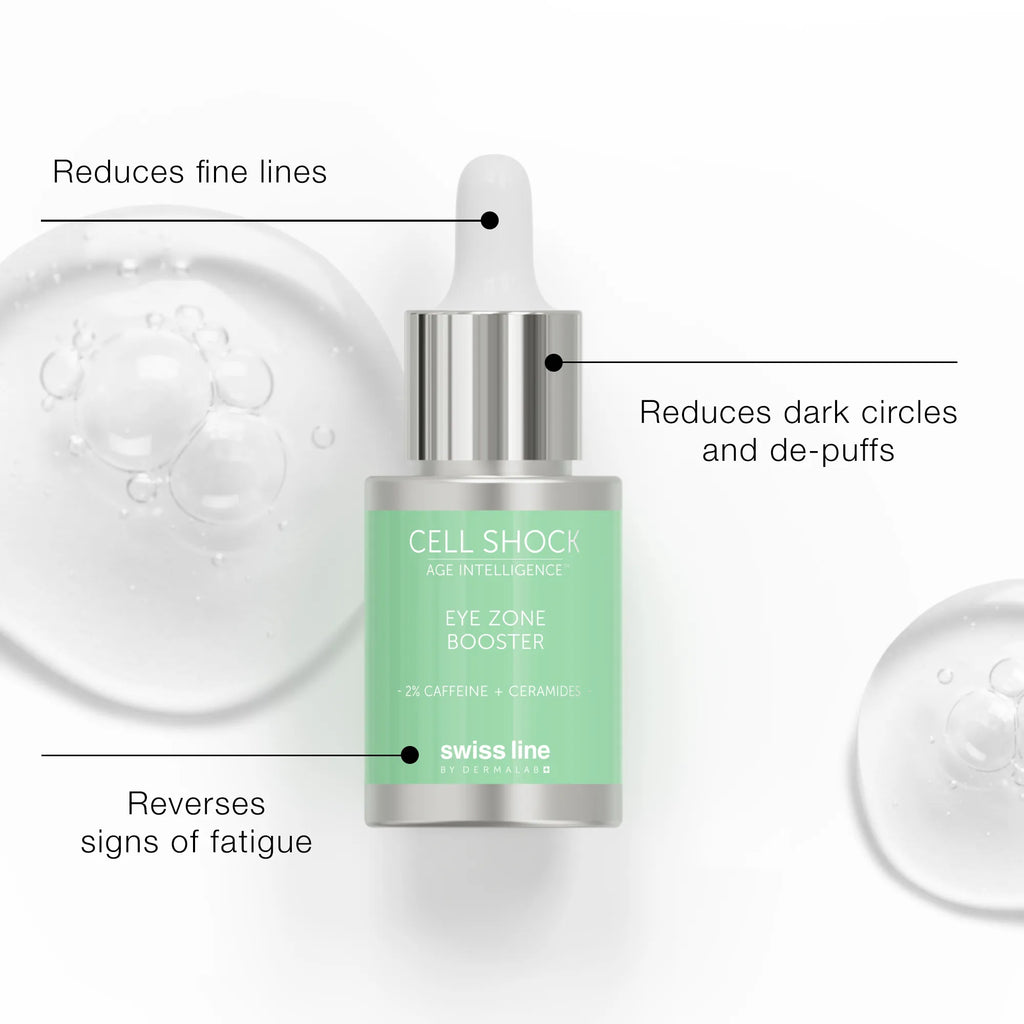 Reduces fine lines

Reduces dark circles and de-puffs

CELL SHOCK
AGE INTELLIGENCE™

EYE ZONE BOOSTER

- 2% CAFFEINE + CERAMIDES -

swiss line
BY DERMALAB

Reverses signs of fatigue