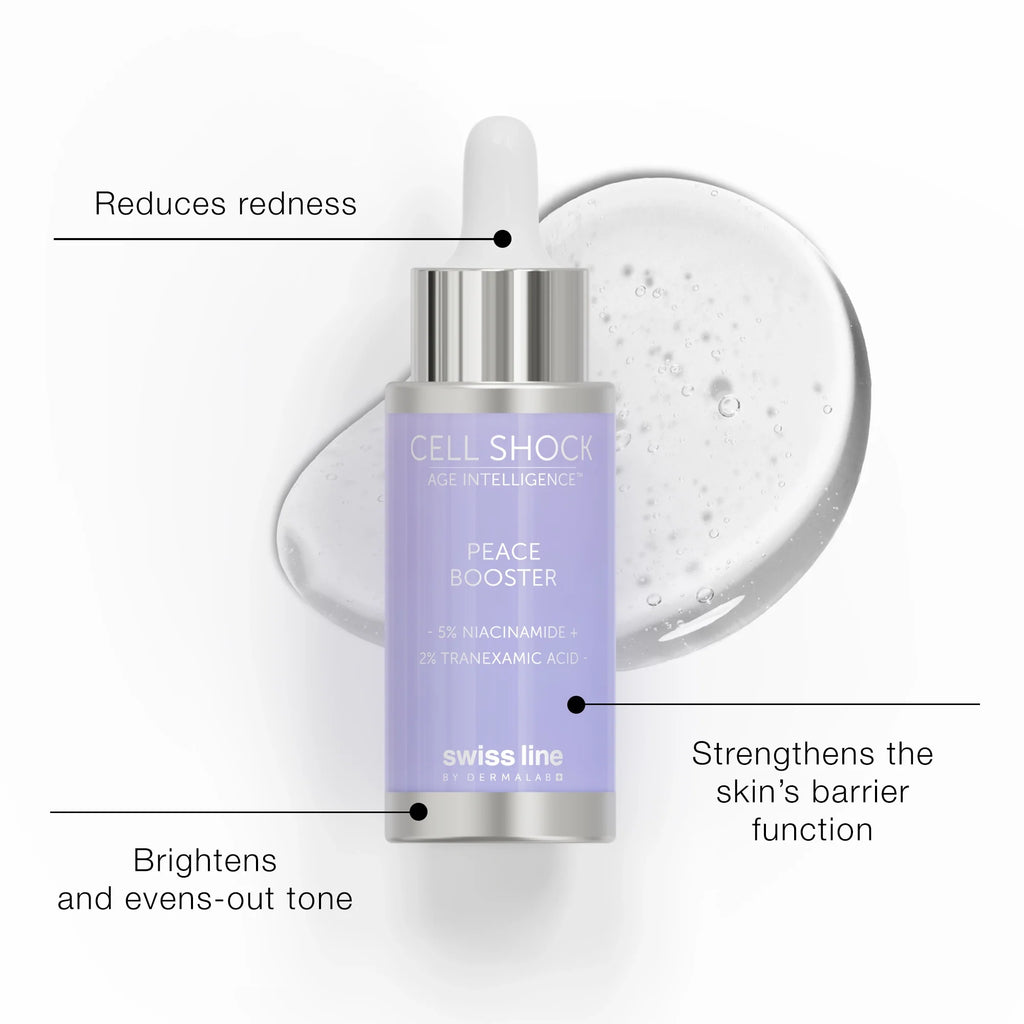 Reduces redness

CELL SHOCK
AGE INTELLIGENCE™

PEACE
BOOSTER

- 5% NIACINAMIDE +
2% TRANEXAMIC ACID -

swiss line
BY DERMALAB

Strengthens the skin's barrier function

Brightens and evens-out tone