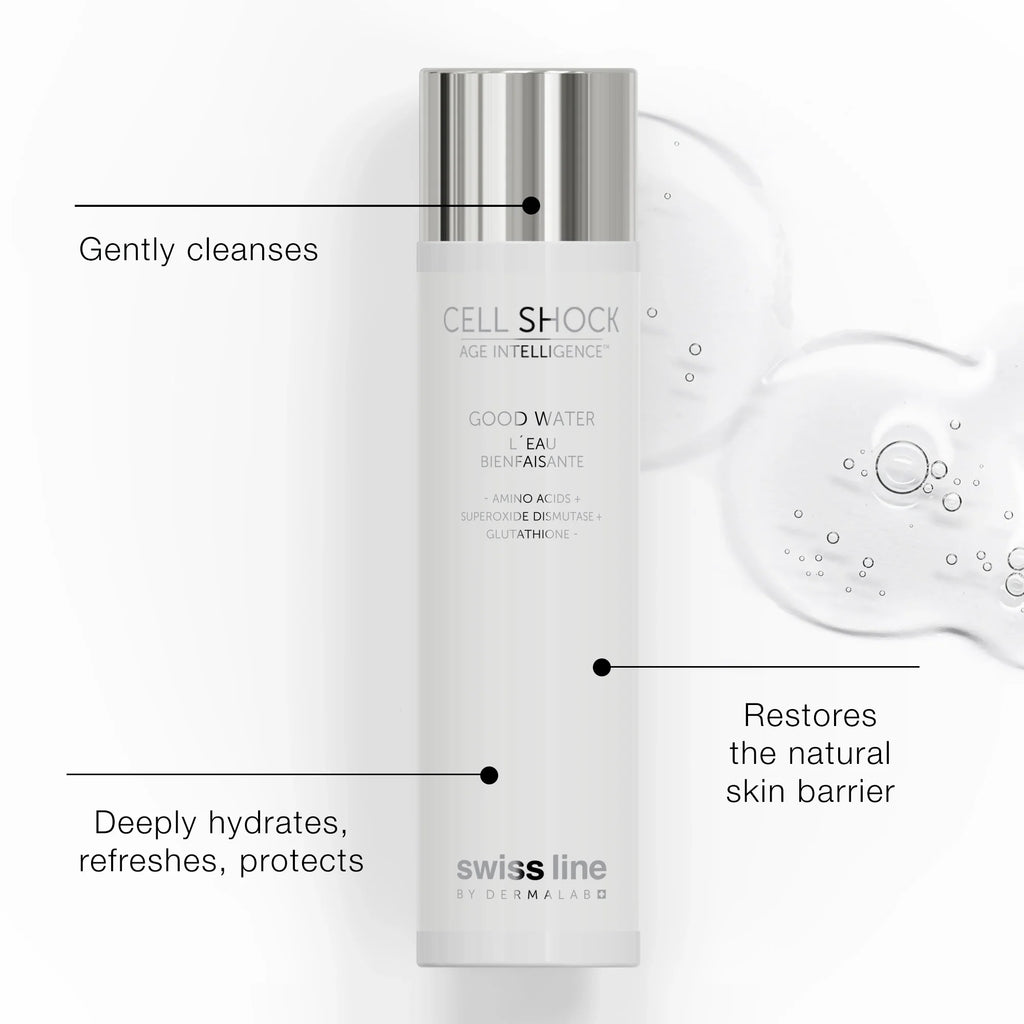 Gently cleanses

CELL SHOCK
AGE INTELLIGENCE™

GOOD WATER
L´EAU
BIENFAISANTE

- AMINO ACIDS +
SUPEROXIDE DISMUTASE +
GLUTATHIONE -

Restores the natural skin barrier

Deeply hydrates, refreshes, protects

swiss line
BY DERMALAB